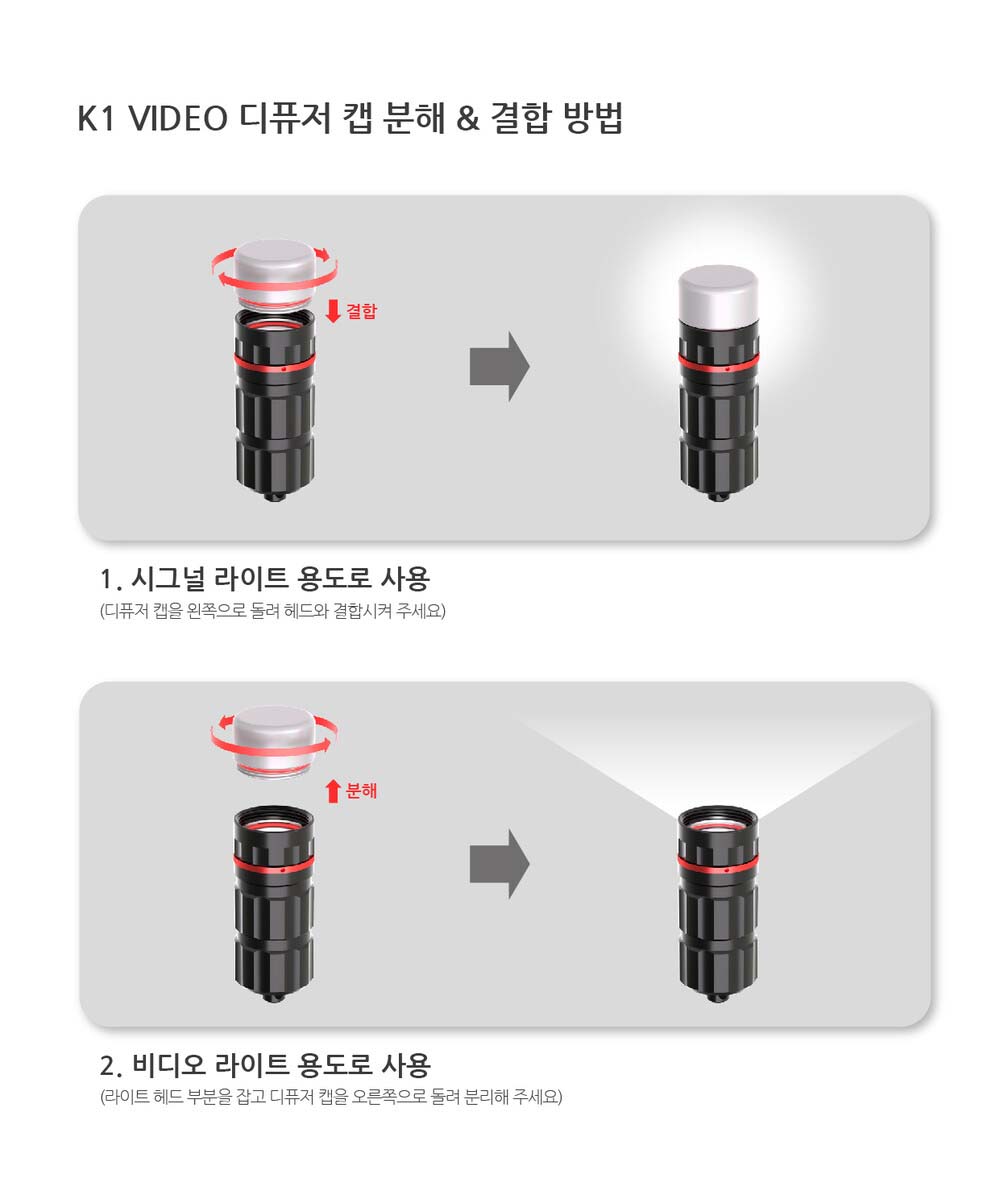 K1 VIDEO 디퓨저 캡 분해 & 결합 방법

결합

1. 시그널 라이트 용도로 사용
(디퓨저 캡을 왼쪽으로 돌려 헤드와 결합시켜 주세요)

분해

2. 비디오 라이트 용도로 사용
(라이트 헤드 부분을 잡고 디퓨저 캡을 오른쪽으로 돌려 분리해 주세요)