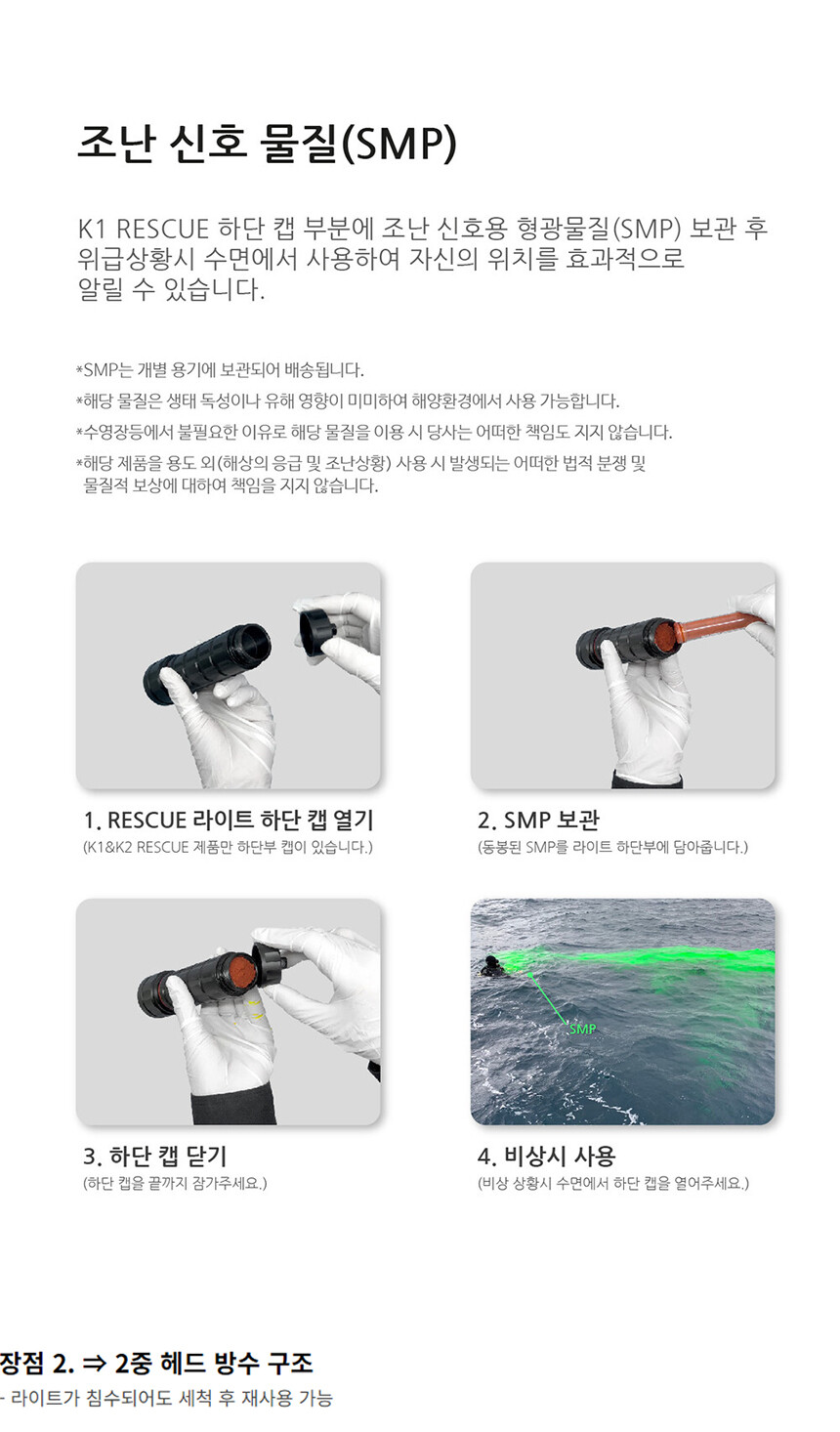 조난 신호 물질(SMP)

K1 RESCUE 하단 캡 부분에 조난 신호용 형광물질(SMP) 보관 후 위급상황시 수면에서 사용하여 자신의 위치를 효과적으로 알릴 수 있습니다.

*SMP는 개별 용기에 보관되어 배송됩니다.
*해당 물질은 생태 독성이나 유해 영향이 미미하여 해양환경에서 사용 가능합니다.
*수영장등에서 불필요한 이유로 해당 물질을 이용 시 당사는 어떠한 책임도 지지 않습니다.
*해당 제품을 용도 외(해상의 응급 및 조난상황) 사용 시 발생되는 어떠한 법적 분쟁 및 물질적 보상에 대하여 책임을 지지 않습니다.

1. RESCUE 라이트 하단 캡 열기
(K1&K2 RESCUE 제품만 하단부 캡이 있습니다.)

2. SMP 보관
(동봉된 SMP를 라이트 하단부에 담아줍니다.)

3. 하단 캡 닫기
(하단 캡을 끝까지 잠가주세요.)

SMP

4. 비상시 사용
(비상 상황시 수면에서 하단 캡을 열어주세요.)

장점 2. ⇒ 2중 헤드 방수 구조
- 라이트가 침수되어도 세척 후 재사용 가능