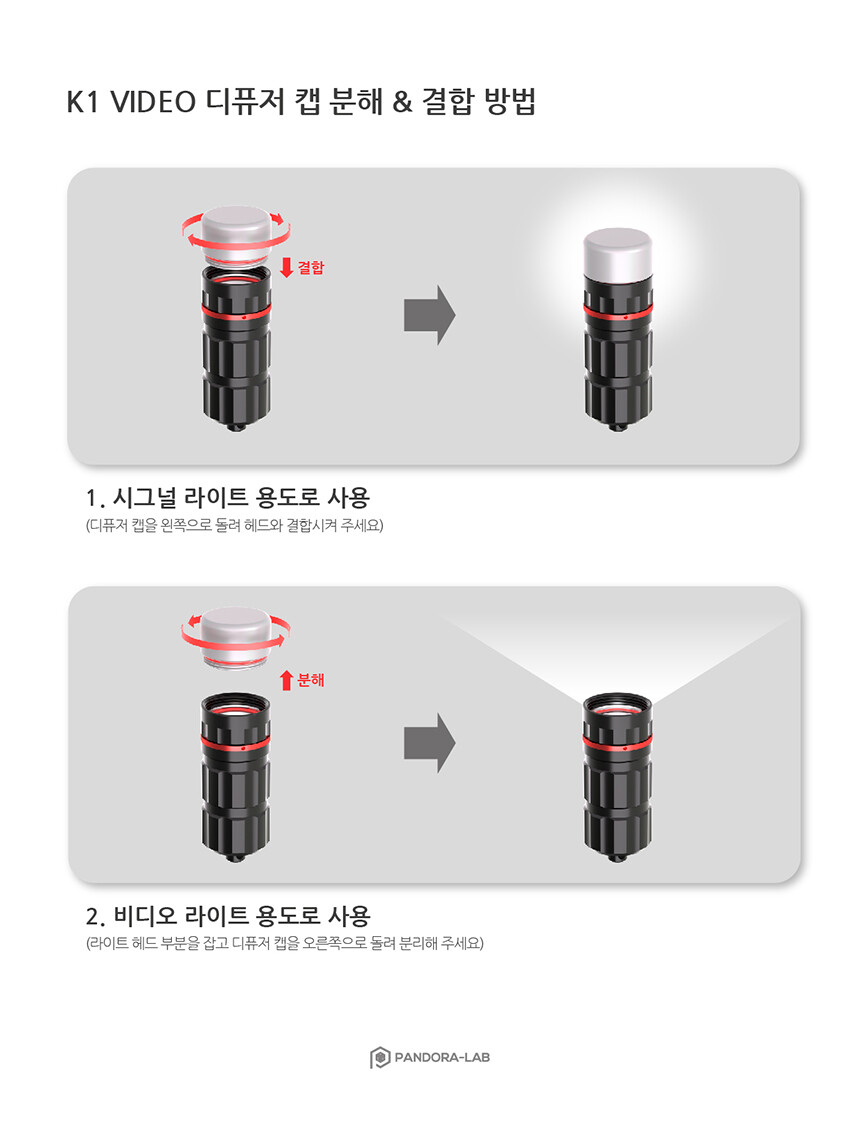 K1 VIDEO 디퓨저 캡 분해 & 결합 방법

결합

1. 시그널 라이트 용도로 사용
(디퓨저 캡을 왼쪽으로 돌려 헤드와 결합시켜 주세요)

분해

2. 비디오 라이트 용도로 사용
(라이트 헤드 부분을 잡고 디퓨저 캡을 오른쪽으로 돌려 분리해 주세요)

PANDORA-LAB