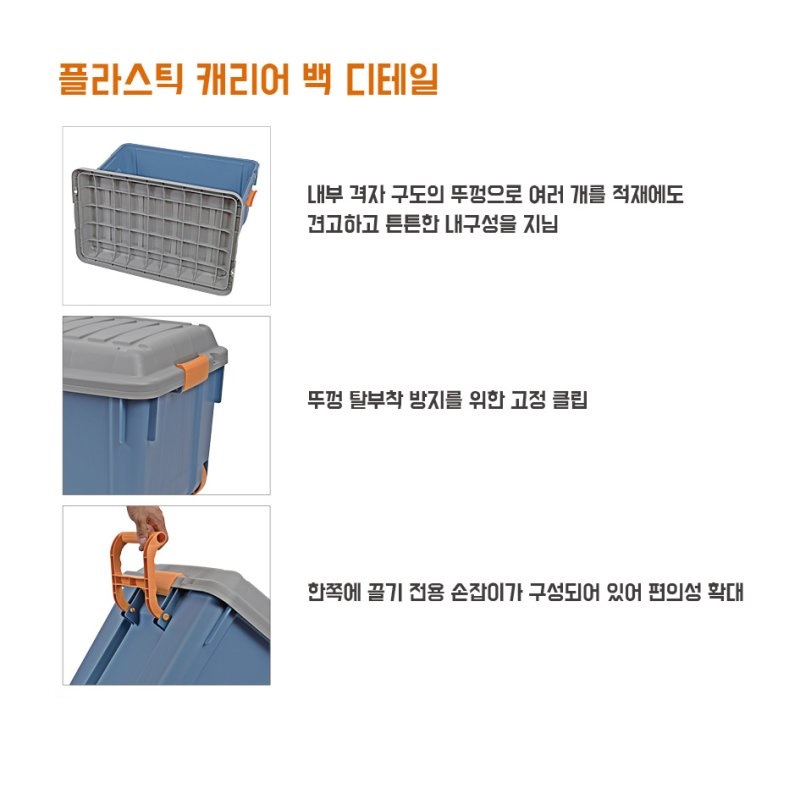 플라스틱 캐리어 백 디테일

내부 격자 구도의 뚜껑으로 여러 개를 적재에도 견고하고 튼튼한 내구성을 지님

뚜껑 탈부착 방지를 위한 고정 클립

한쪽에 끌기 전용 손잡이가 구성되어 있어 편의성 확대