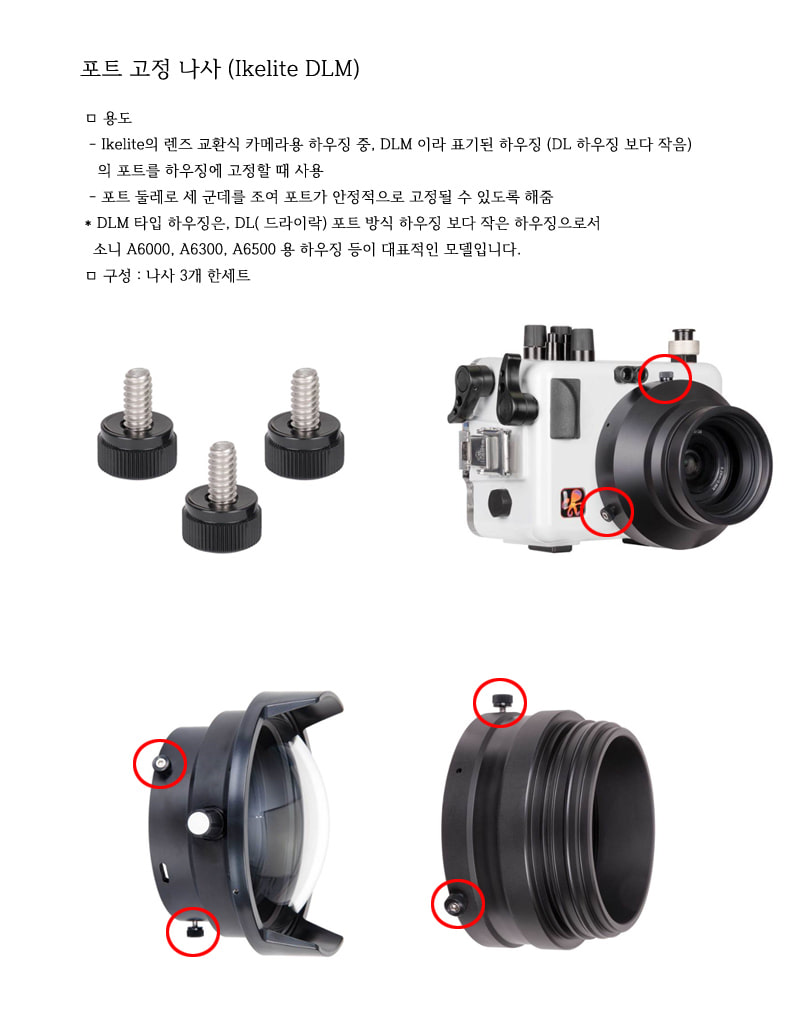 포트 고정 나사 (Ikelite DLM)

ㅁ 용도

- Ikelite의 렌즈 교환식 카메라용 하우징 중, DLM 이라 표기된 하우징 (DL 하우징 보다 작음) 의 포트를 하우징에 고정할 때 사용

- 포트 둘레로 세 군데를 조여 포트가 안정적으로 고정될 수 있도록 해줌

* DLM 타입 하우징은, DL( 드라이락) 포트 방식 하우징 보다 작은 하우징으로서 소니 A6000, A6300, A6500 용 하우징 등이 대표적인 모델입니다.

ㅁ 구성 : 나사 3개 한세트